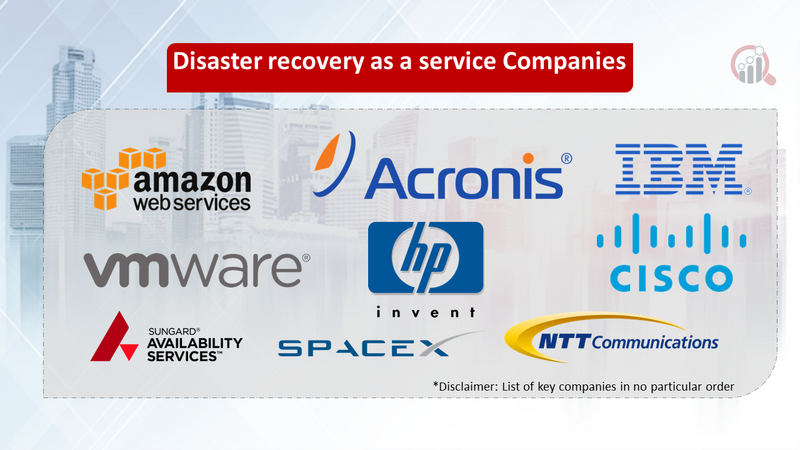 Disaster recovery as a service Companies

amazon web services

Acronis®

IBM®

vmware®

hp invent

CISCO

SUNGARD® AVAILABILITY SERVICES™

SPACEX

NTT Communications

*Disclaimer: List of key companies in no particular order