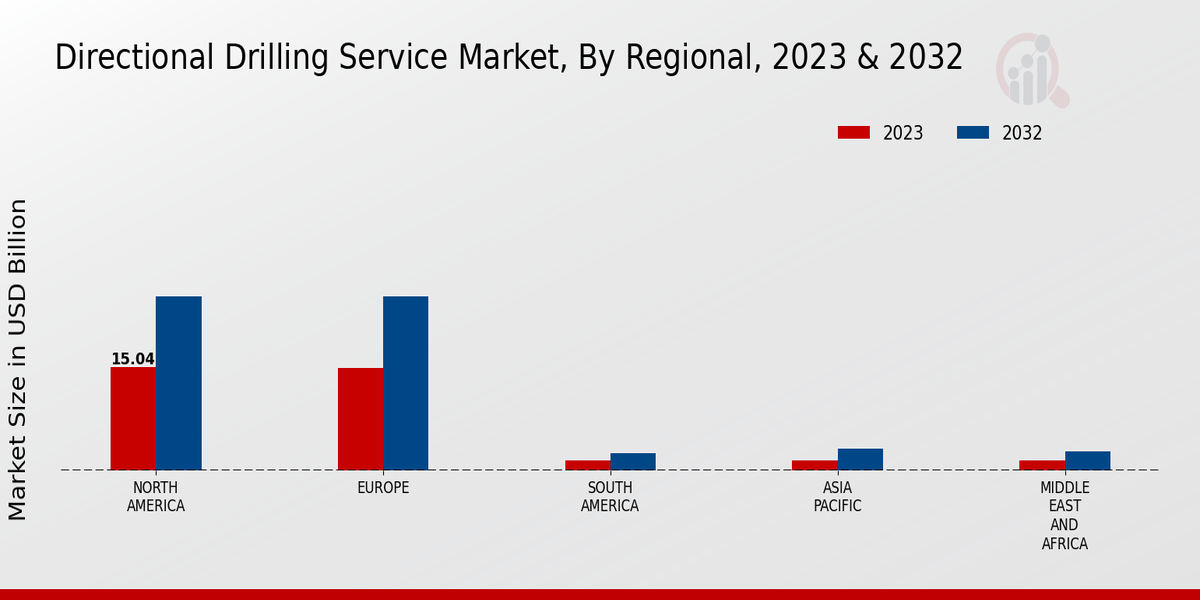 Directional Drilling Service Market, By Regional, 2023 & 2032

2023
2032

Market Size in USD Billion

15.04

NORTH AMERICA
EUROPE
SOUTH AMERICA
ASIA PACIFIC
MIDDLE EAST AND AFRICA