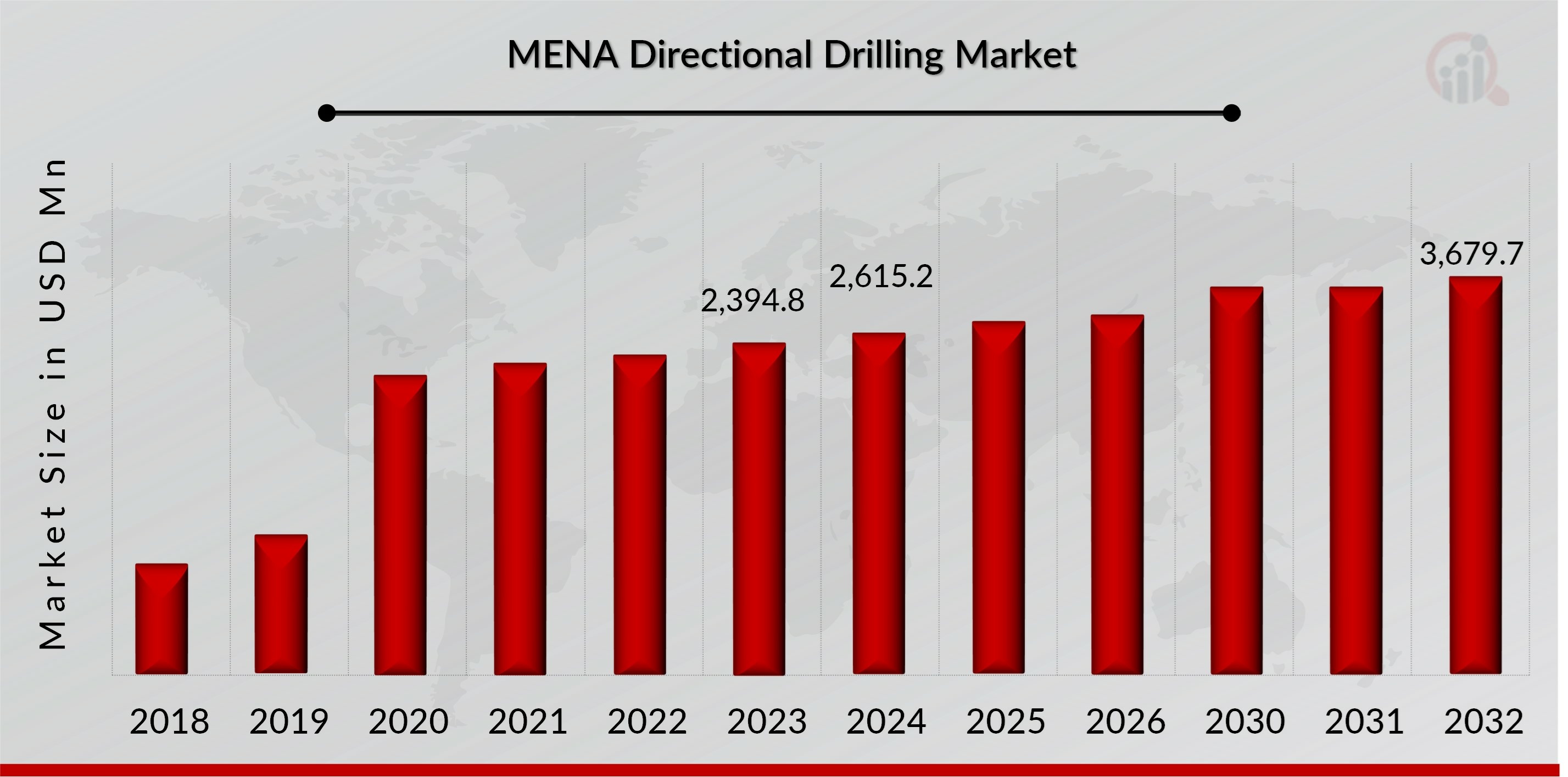 MENA Directional Drilling Market

Market Size in USD Mn

2,394.8

2,615.2

3,679.7

2018 2019 2020 2021 2022 2023 2024 2025 2026 2030 2031 2032