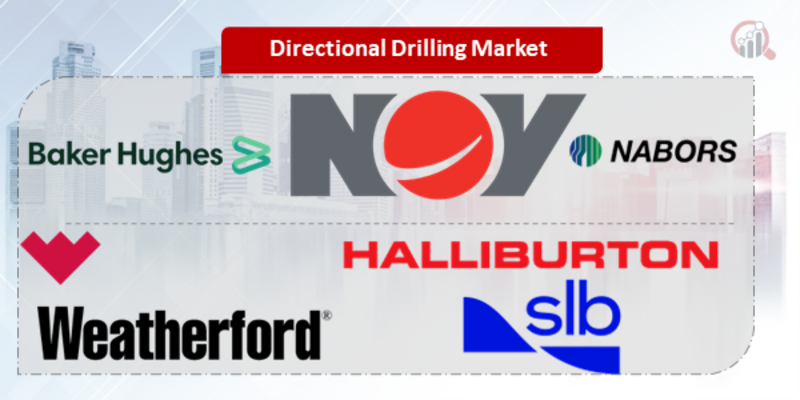 Directional Drilling Market

Baker Hughes

NOV

NABORS

Weatherford®

HALLIBURTON

slb