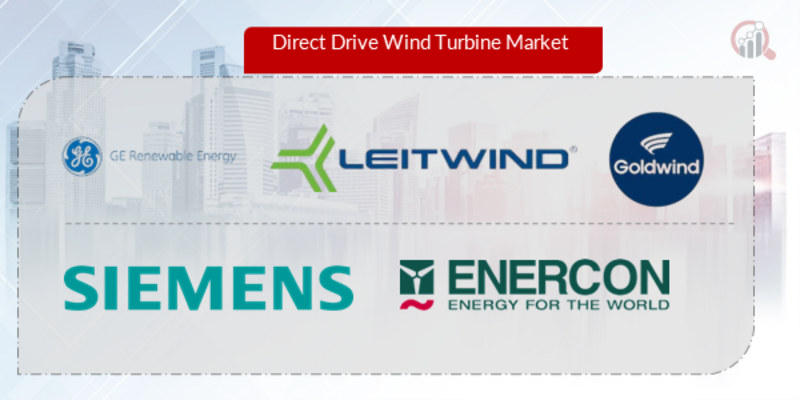 Direct Drive Wind Turbine Market

GE Renewable Energy

LEITWIND®

Goldwind

SIEMENS

ENERCON
ENERGY FOR THE WORLD