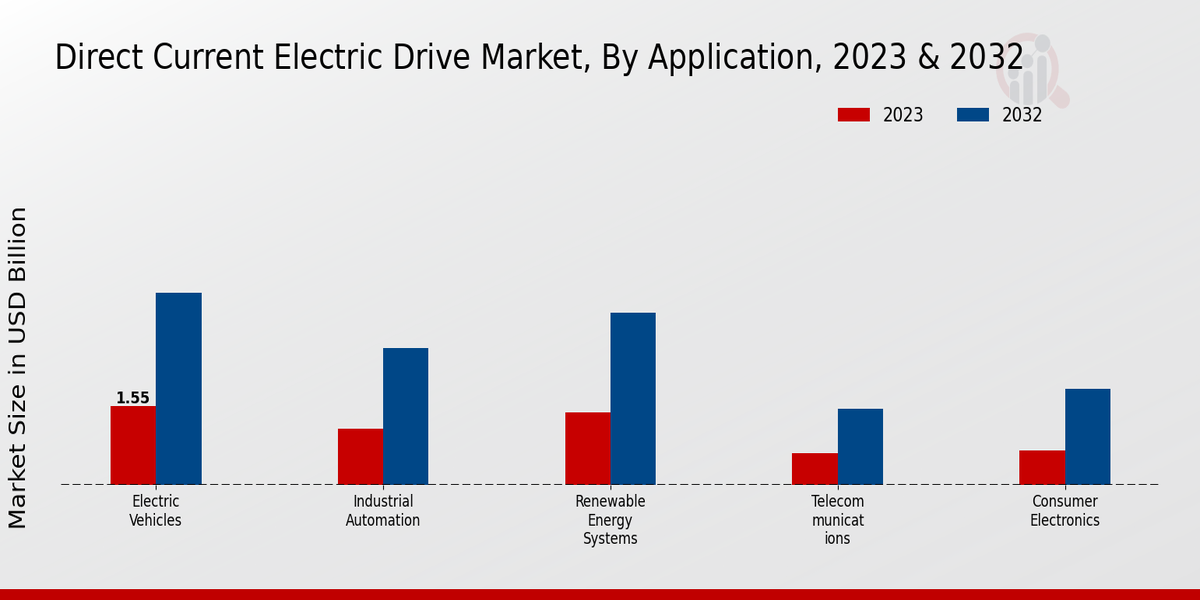 Direct Current Electric Drive Market, By Application, 2023 & 2032

2023
2032

Market Size in USD Billion

1.55

Electric Vehicles

Industrial Automation

Renewable Energy Systems

Telecom municat ions

Consumer Electronics