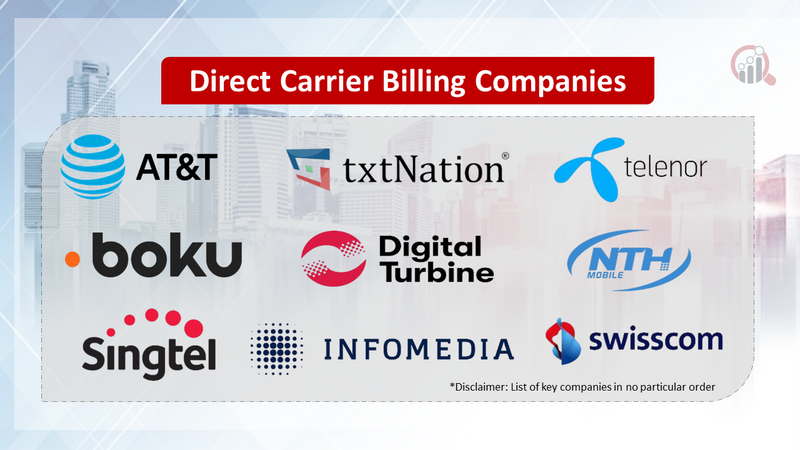 Direct Carrier Billing Companies

AT&T

txtNation®

telenor

boku

Digital Turbine

NTH MOBILE

Singtel

INFOMEDIA

swisscom

*Disclaimer: List of key companies in no particular order