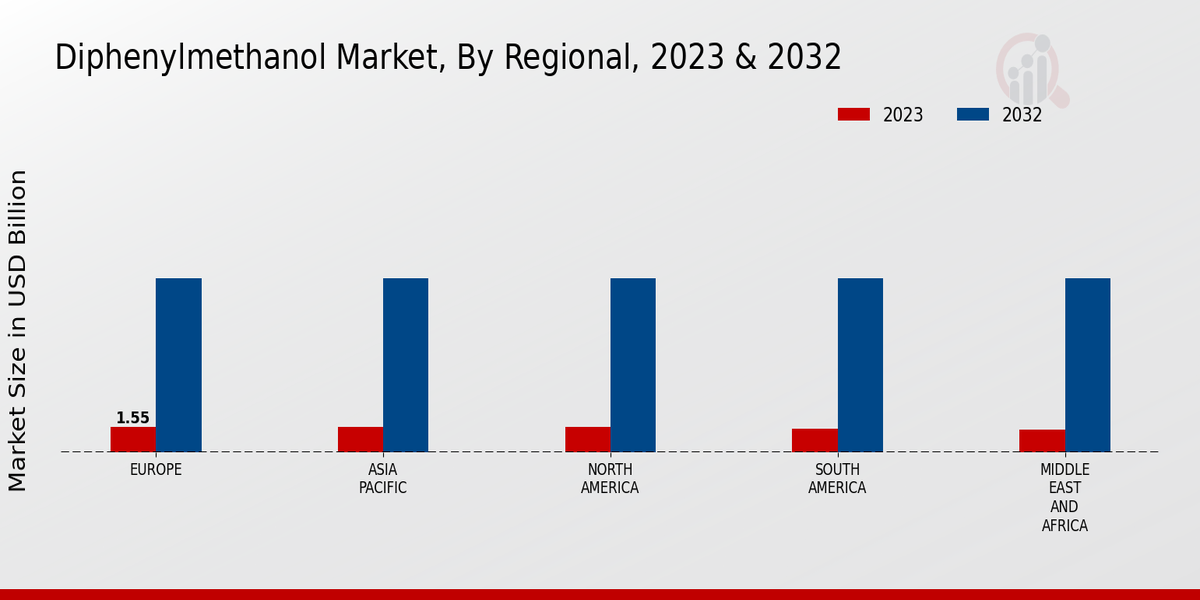 Diphenylmethanol Market, By Regional, 2023 & 2032

2023 2032

Market Size in USD Billion

1.55

EUROPE

ASIA PACIFIC

NORTH AMERICA

SOUTH AMERICA

MIDDLE EAST AND AFRICA