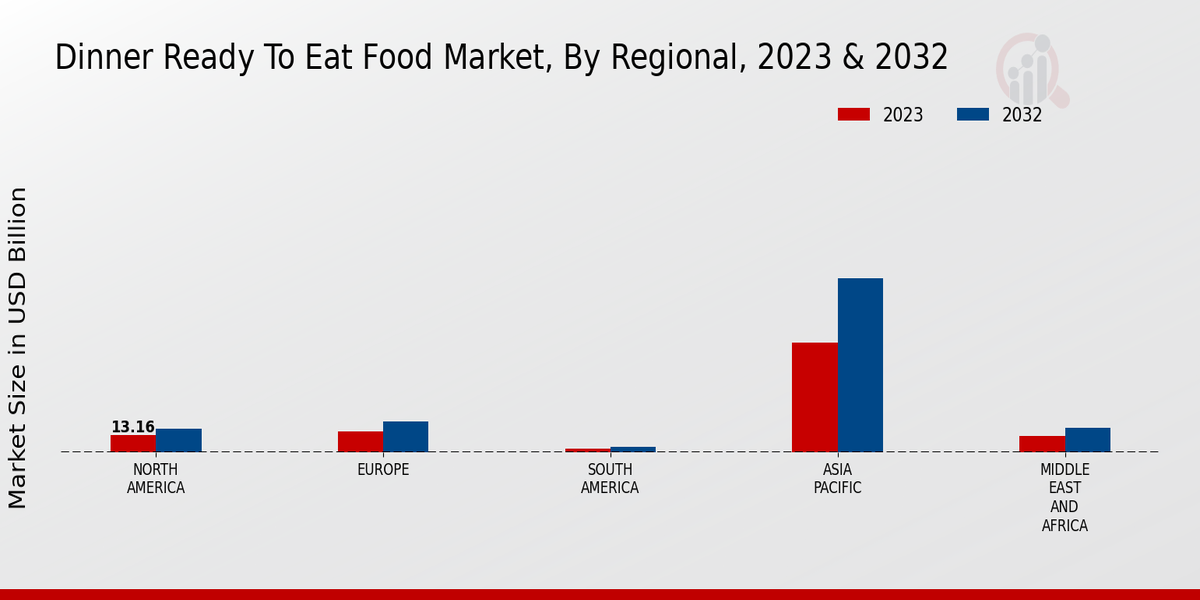 Dinner Ready To Eat Food Market, By Regional, 2023 & 2032

2023
2032

Market Size in USD Billion

13.16

NORTH AMERICA
EUROPE
SOUTH AMERICA
ASIA PACIFIC
MIDDLE EAST AND AFRICA