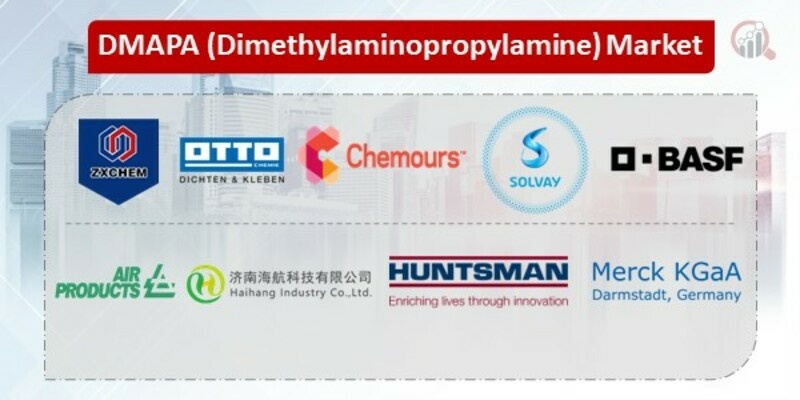 DMAPA (Dimethylaminopropylamine) Market

ZXCHEM

OTTO CHEMIE DICHTEN & KLEBEN

Chemours™

SOLVAY

BASF

AIR PRODUCTS

济南海航科技有限公司 Haihang Industry Co.,Ltd.

HUNTSMAN Enriching lives through innovation

Merck KGaA Darmstadt, Germany