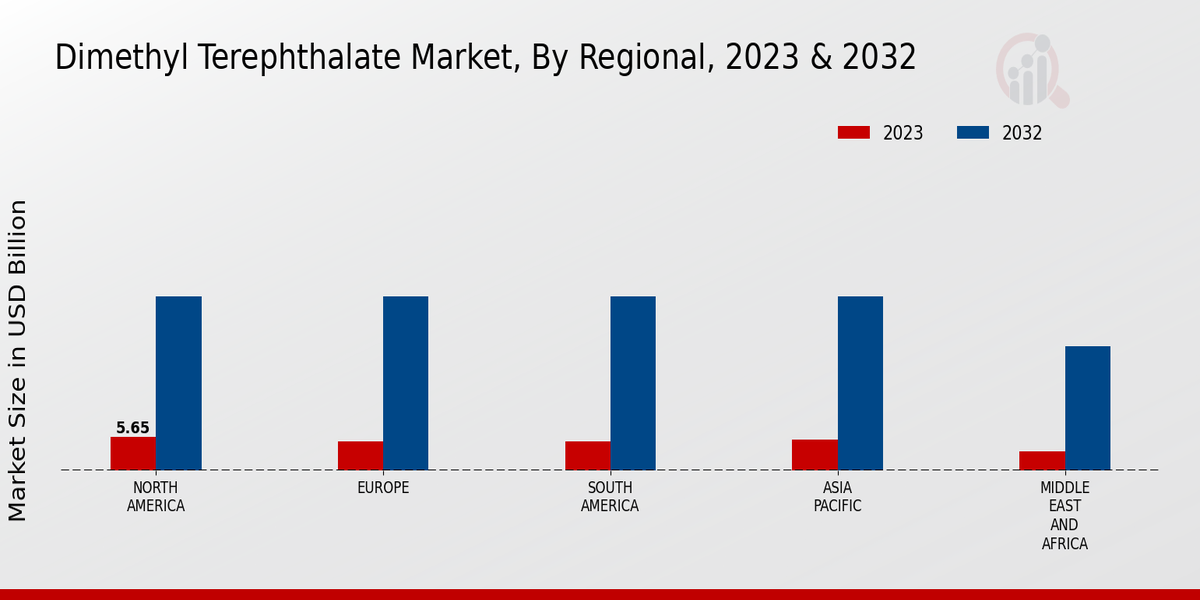 Dimethyl Terephthalate Market, By Regional, 2023 & 2032

2023
2032

Market Size in USD Billion

5.65

NORTH AMERICA
EUROPE
SOUTH AMERICA
ASIA PACIFIC
MIDDLE EAST AND AFRICA