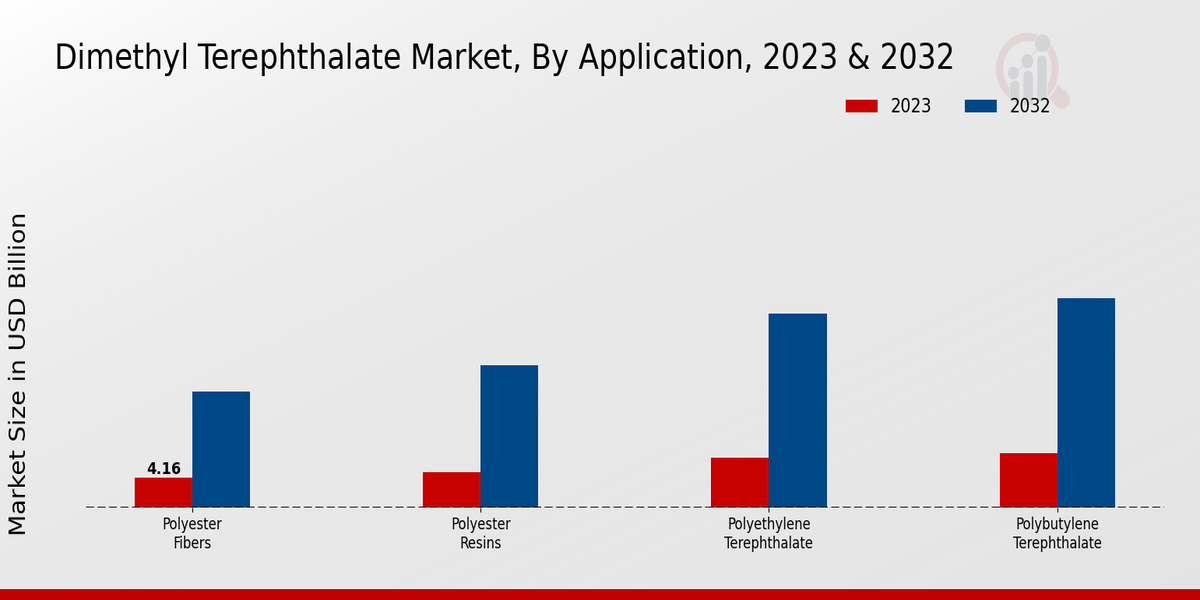 Dimethyl Terephthalate Market, By Application, 2023 & 2032

2023
2032

Market Size in USD Billion

4.16

Polyester Fibers
Polyester Resins
Polyethylene Terephthalate
Polybutylene Terephthalate