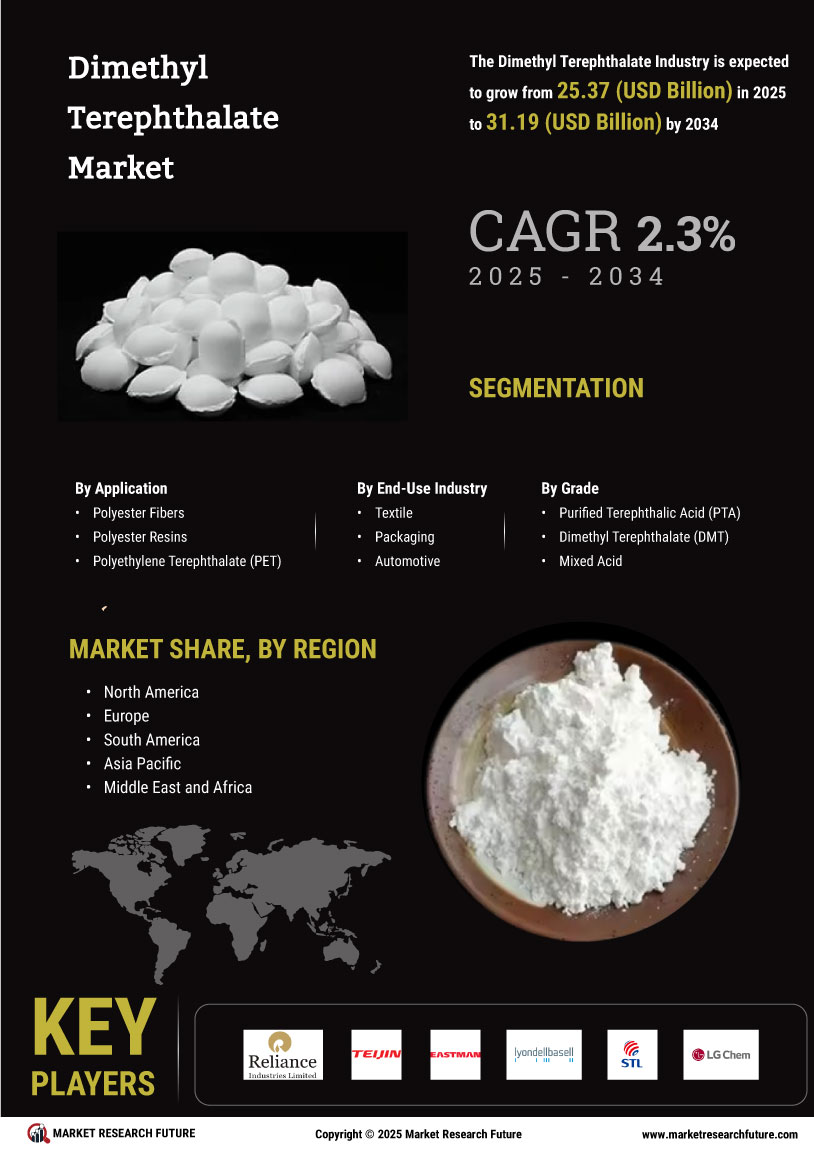 Dimethyl Terephthalate Market

The Dimethyl Terephthalate Industry is expected to grow from 25.37 (USD Billion) in 2025 to 31.19 (USD Billion) by 2034

CAGR 2.3%
2025 - 2034

SEGMENTATION

By Application
• Polyester Fibers
• Polyester Resins
• Polyethylene Terephthalate (PET)

By End-Use Industry
• Textile
• Packaging
• Automotive

By Grade
• Purified Terephthalic Acid (PTA)
• Dimethyl Terephthalate (DMT)
• Mixed Acid

MARKET SHARE, BY REGION
• North America
• Europe
• South America
• Asia Pacific
• Middle East and Africa

KEY PLAYERS

Reliance Industries Limited
TEIJIN
EASTMAN
lyondellbasell
STL
LG Chem

MARKET RESEARCH FUTURE
Copyright © 2025 Market Research Future
www.marketresearchfuture.com