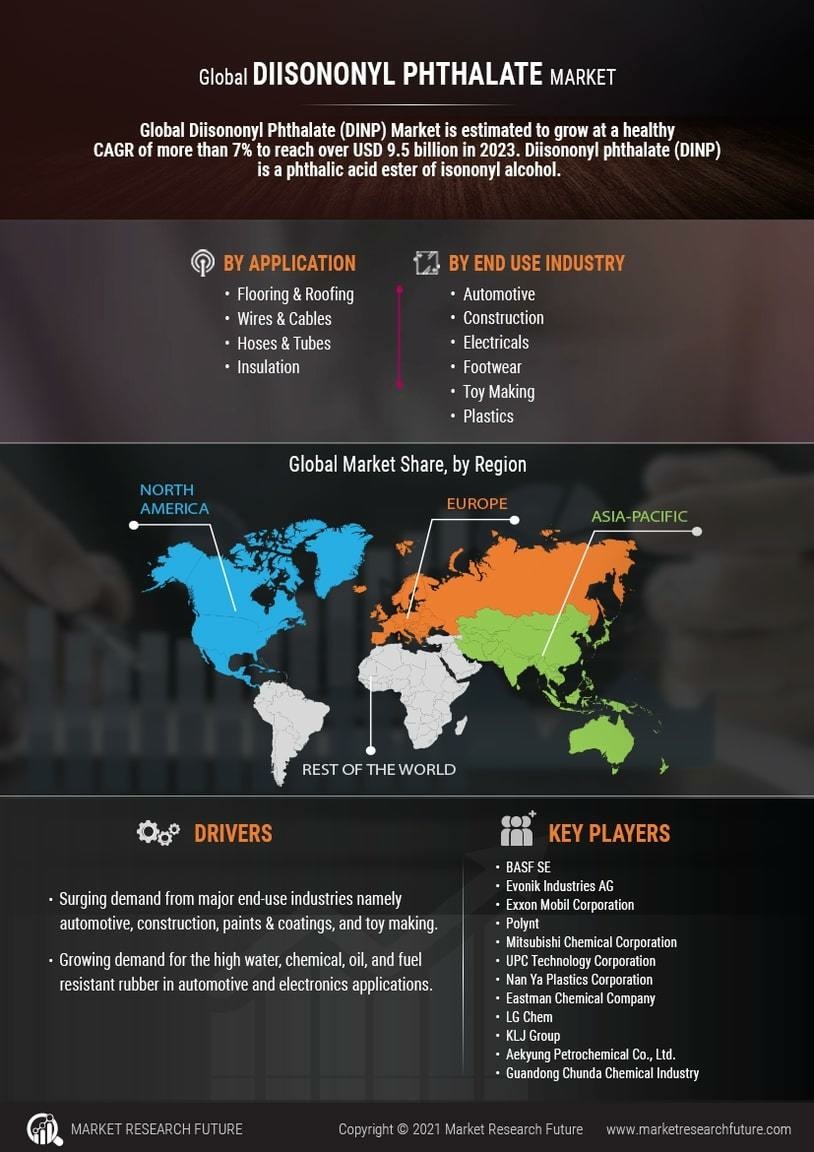 Global DIISONONYL PHTHALATE MARKET

Global Diisononyl Phthalate (DINP) Market is estimated to grow at a healthy CAGR of more than 7% to reach over USD 9.5 billion in 2023. Diisononyl phthalate (DINP) is a phthalic acid ester of isononyl alcohol.

BY APPLICATION
• Flooring & Roofing
• Wires & Cables
• Hoses & Tubes
• Insulation

BY END USE INDUSTRY
• Automotive
• Construction
• Electricals
• Footwear
• Toy Making
• Plastics

Global Market Share, by Region

NORTH AMERICA

EUROPE

ASIA-PACIFIC

REST OF THE WORLD

DRIVERS

• Surging demand from major end-use industries namely automotive, construction, paints & coatings, and toy making.

• Growing demand for the high water, chemical, oil, and fuel resistant rubber in automotive and electronics applications.

KEY PLAYERS

• BASF SE
• Evonik Industries AG
• Exxon Mobil Corporation
• Polynt
• Mitsubishi Chemical Corporation
• UPC Technology Corporation
• Nan Ya Plastics Corporation
• Eastman Chemical Company
• LG Chem
• KLJ Group
• Aekyung Petrochemical Co., Ltd.
• Guandong Chunda Chemical Industry

MARKET RESEARCH FUTURE

Copyright © 2021 Market Research Future

www.marketresearchfuture.com