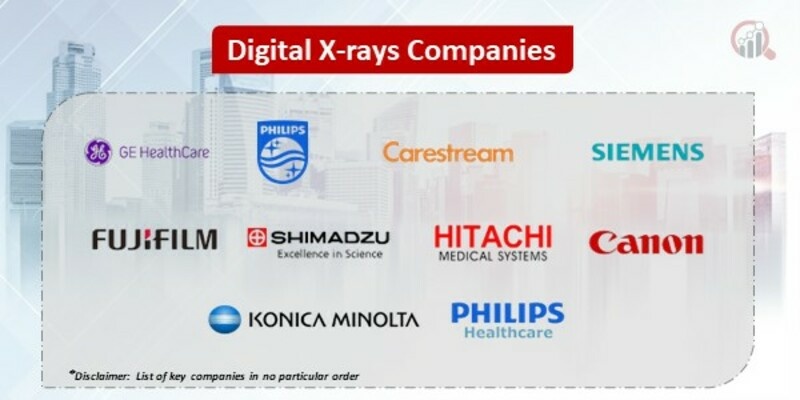 Digital X-rays Companies

GE HealthCare

PHILIPS

Carestream

SIEMENS

FUJIFILM

SHIMADZU
Excellence in Science

HITACHI
MEDICAL SYSTEMS

Canon

KONICA MINOLTA

PHILIPS
Healthcare

*Disclaimer: List of key companies in no particular order