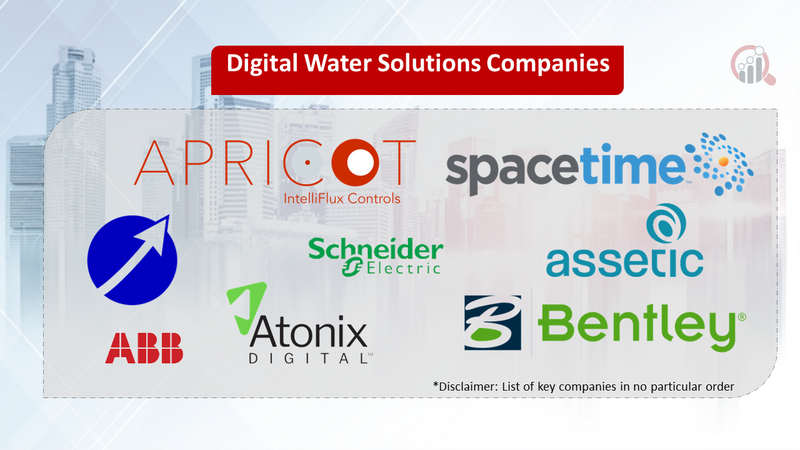 Digital Water Solutions Companies

APRICOT
IntelliFlux Controls

spacetime

Schneider Electric

assetic

ABB

Atonix DIGITAL™

Bentley®

*Disclaimer: List of key companies in no particular order