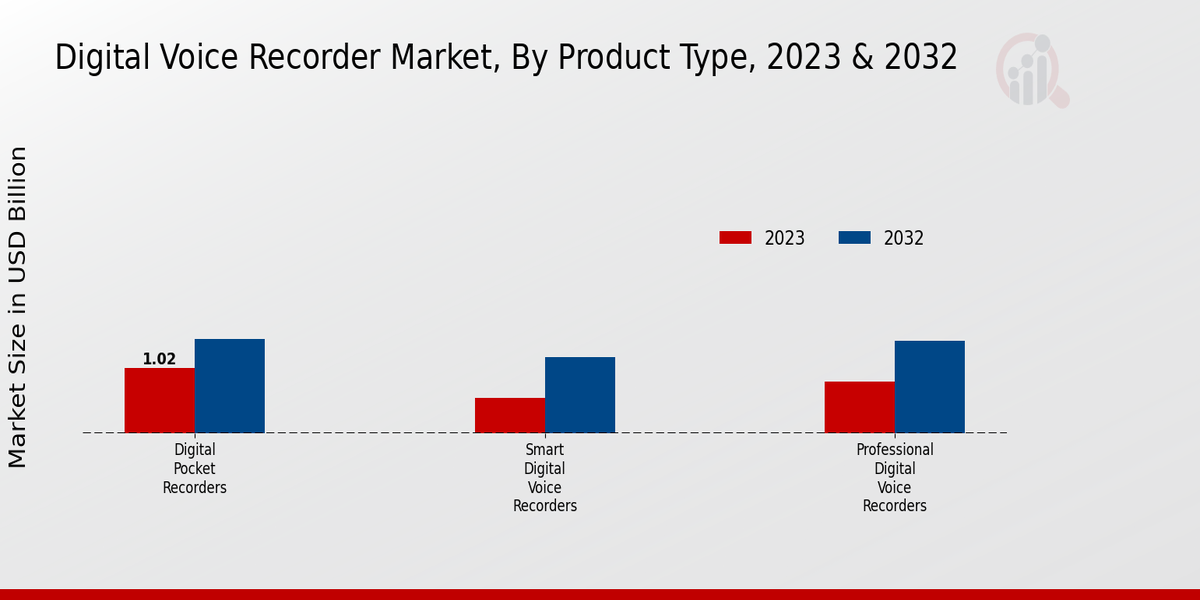 Digital Voice Recorder Market, By Product Type, 2023 & 2032

Market Size in USD Billion

2023
2032

1.02

Digital Pocket Recorders

Smart Digital Voice Recorders

Professional Digital Voice Recorders