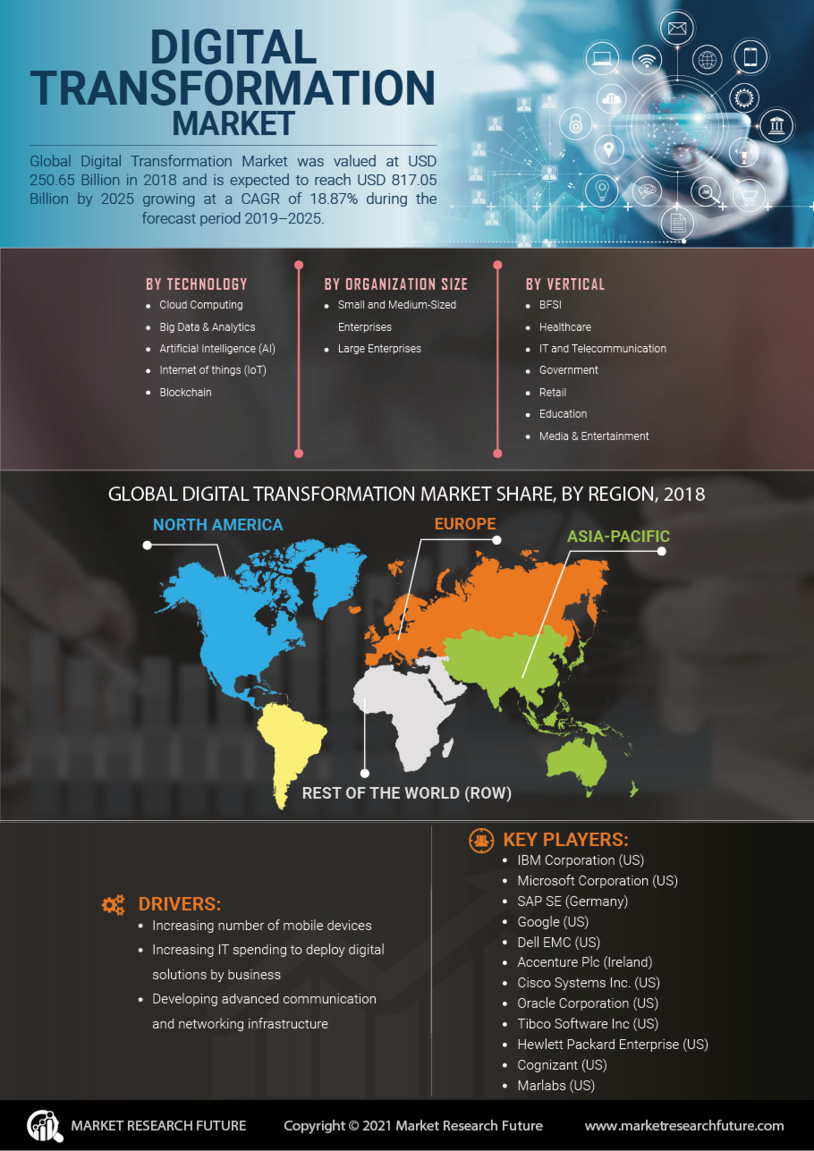 DIGITAL TRANSFORMATION MARKET

Global Digital Transformation Market was valued at USD 250.65 Billion in 2018 and is expected to reach USD 817.05 Billion by 2025 growing at a CAGR of 18.87% during the forecast period 2019–2025.

BY TECHNOLOGY
- Cloud Computing
- Big Data & Analytics
- Artificial Intelligence (AI)
- Internet of things (IoT)
- Blockchain

BY ORGANIZATION SIZE
- Small and Medium-Sized Enterprises
- Large Enterprises

BY VERTICAL
- BFSI
- Healthcare
- IT and Telecommunication
- Government
- Retail
- Education
- Media & Entertainment

GLOBAL DIGITAL TRANSFORMATION MARKET SHARE, BY REGION, 2018

NORTH AMERICA

EUROPE

ASIA-PACIFIC

REST OF THE WORLD (ROW)

DRIVERS:
- Increasing number of mobile devices
- Increasing IT spending to deploy digital solutions by business
- Developing advanced communication and networking infrastructure

KEY PLAYERS:
- IBM Corporation (US)
- Microsoft Corporation (US)
- SAP SE (Germany)
- Google (US)
- Dell EMC (US)
- Accenture Plc (Ireland)
- Cisco Systems Inc. (US)
- Oracle Corporation (US)
- Tibco Software Inc (US)
- Hewlett Packard Enterprise (US)
- Cognizant (US)
- Marlabs (US)

MARKET RESEARCH FUTURE

Copyright © 2021 Market Research Future

www.marketresearchfuture.com