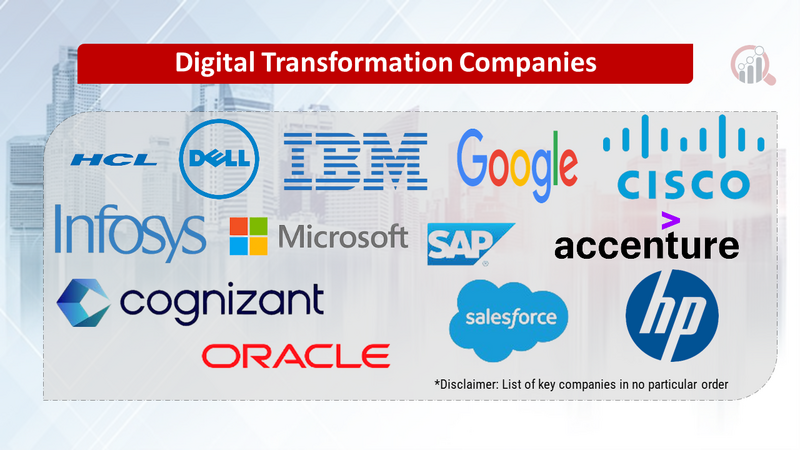 Digital Transformation Companies

HCL
DELL
IBM
Google
CISCO
Infosys
Microsoft
SAP
accenture
cognizant
salesforce
hp
ORACLE

*Disclaimer: List of key companies in no particular order