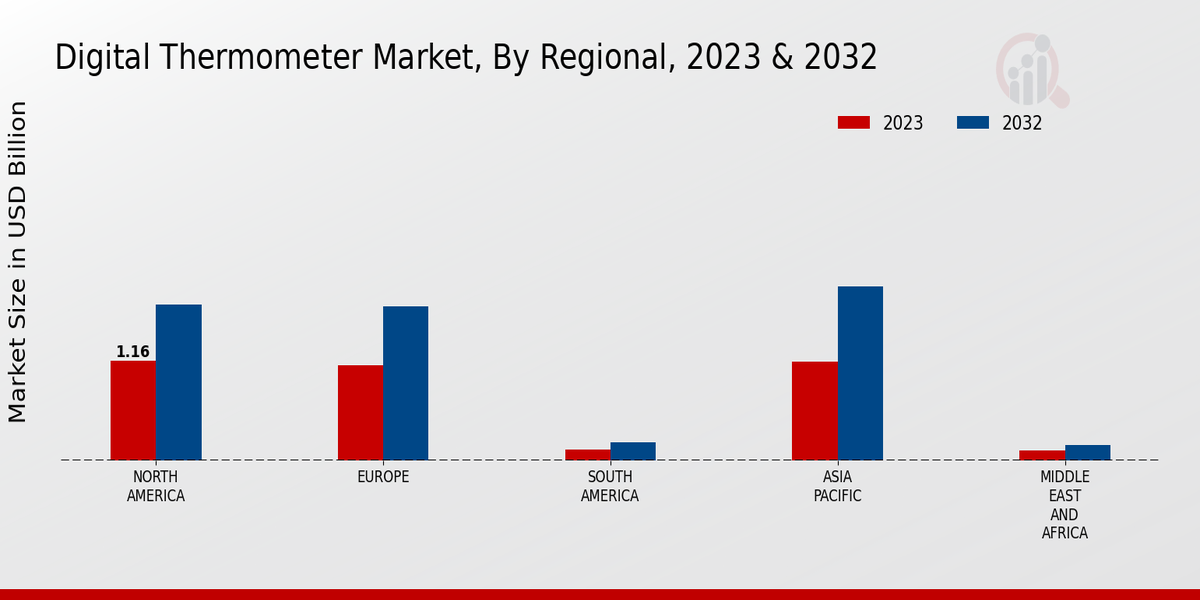 Digital Thermometer Market, By Regional, 2023 & 2032

2023 2032

Market Size in USD Billion

1.16

NORTH AMERICA

EUROPE

SOUTH AMERICA

ASIA PACIFIC

MIDDLE EAST AND AFRICA