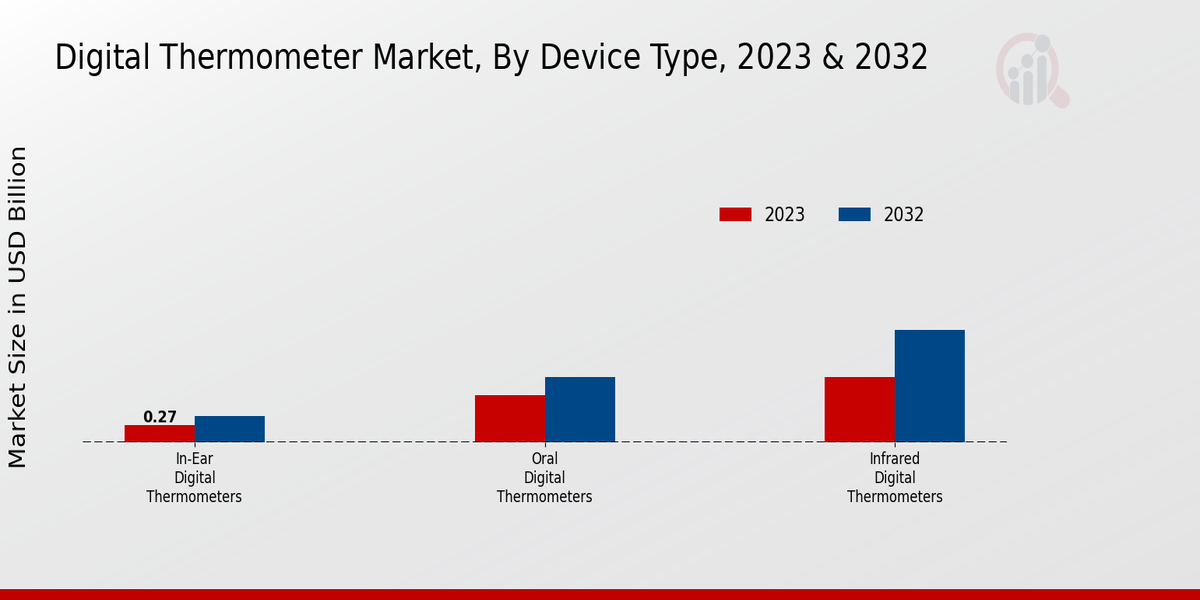 Digital Thermometer Market, By Device Type, 2023 & 2032

Market Size in USD Billion

2023
2032

0.27

In-Ear Digital Thermometers

Oral Digital Thermometers

Infrared Digital Thermometers