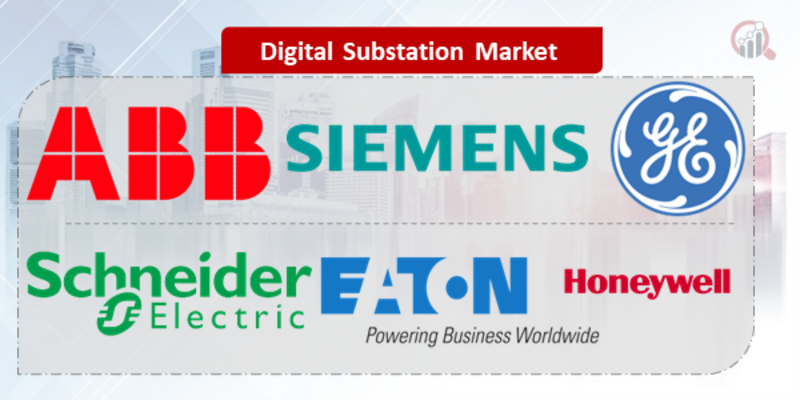 Digital Substation Market

ABB
SIEMENS
GE

Schneider Electric
EATON
Powering Business Worldwide
Honeywell