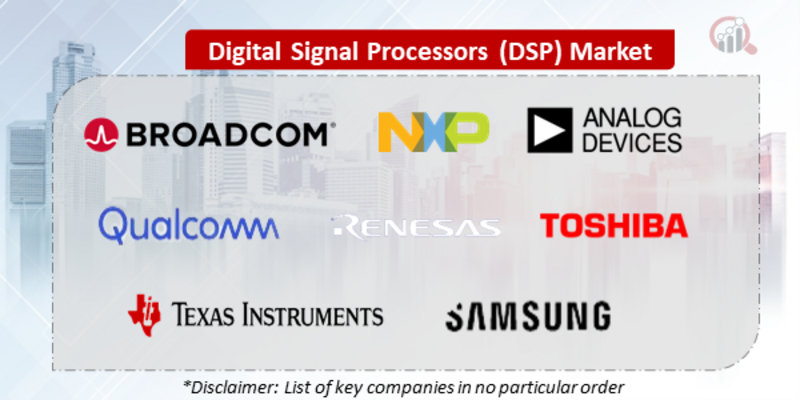 Digital Signal Processors (DSP) Market

BROADCOM

NXP

ANALOG DEVICES

Qualcomm

RENESAS

TOSHIBA

TEXAS INSTRUMENTS

SAMSUNG

*Disclaimer: List of key companies in no particular order