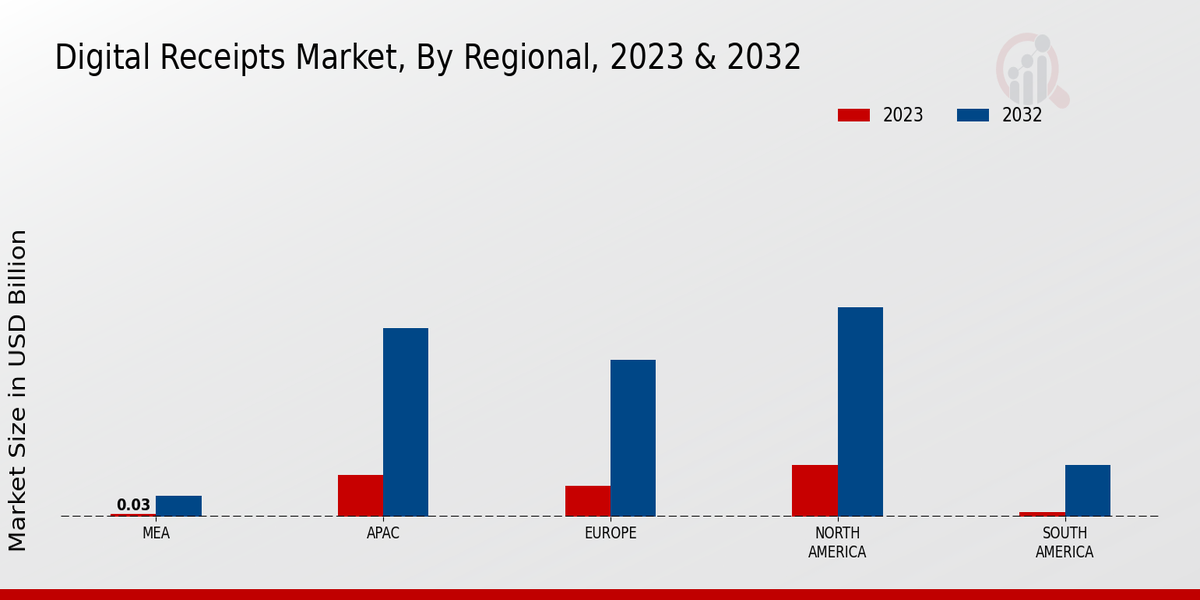 Digital Receipts Market, By Regional, 2023 & 2032

2023
2032

Market Size in USD Billion

0.03

MEA
APAC
EUROPE
NORTH AMERICA
SOUTH AMERICA