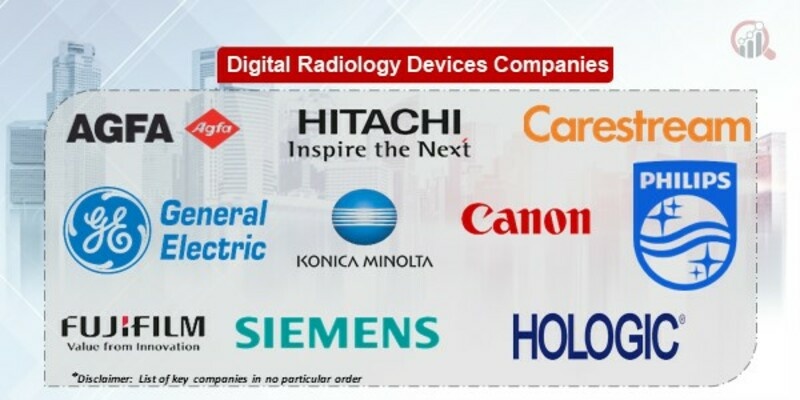 Digital Radiology Devices Companies

AGFA Agfa

HITACHI
Inspire the Next

Carestream

GE General Electric

KONICA MINOLTA

Canon

PHILIPS

FUJIFILM
Value from Innovation

SIEMENS

HOLOGIC®

*Disclaimer: List of key companies in no particular order