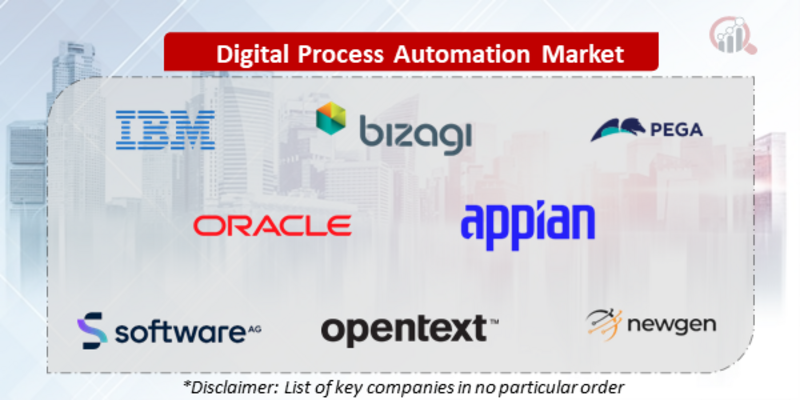 Digital Process Automation Market

IBM

bizagi

PEGA

ORACLE

appian

software AG

opentext™

newgen

*Disclaimer: List of key companies in no particular order