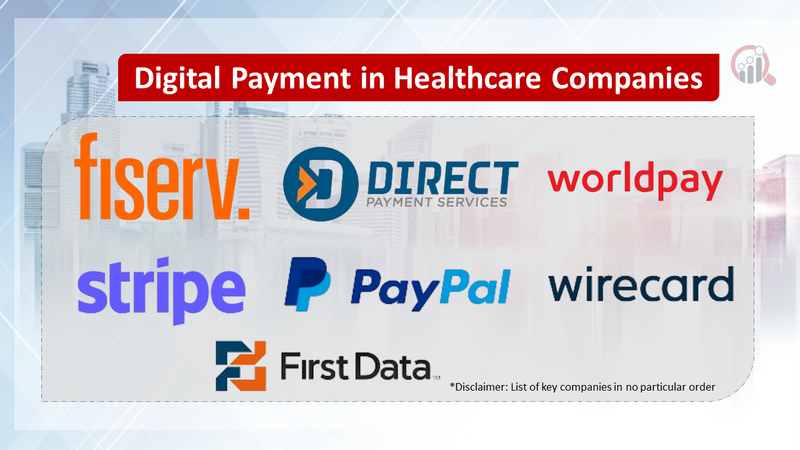 Digital Payment in Healthcare Companies

fiserv.

DIRECT
PAYMENT SERVICES

worldpay

stripe

PayPal

wirecard

First Data

*Disclaimer: List of key companies in no particular order