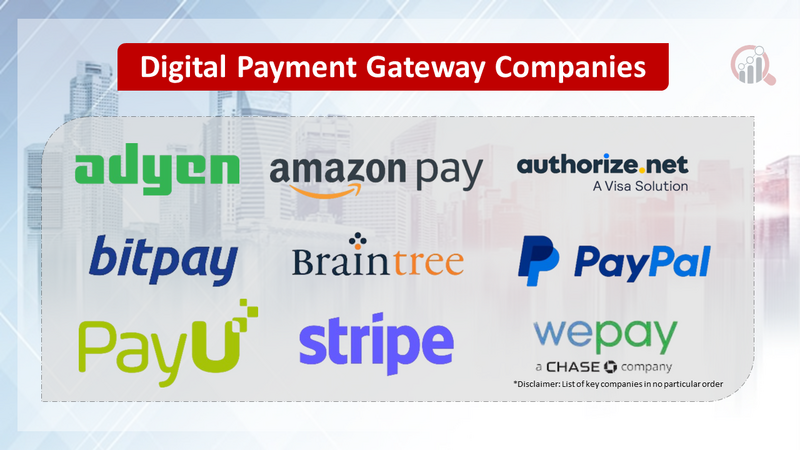 Digital Payment Gateway Companies

adyen

amazon pay

authorize.net
A Visa Solution

bitpay

Braintree

PayPal

PayU

stripe

wepay
a CHASE company

*Disclaimer: List of key companies in no particular order