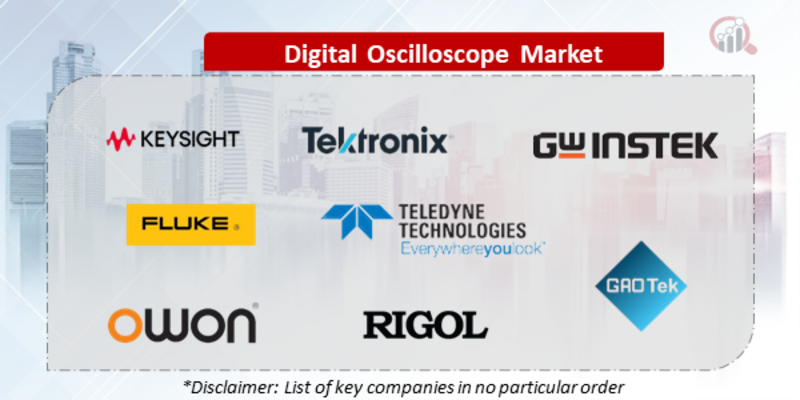 Digital Oscilloscope Market

KEYSIGHT

Tektronix

GW INSTEK

FLUKE

TELEDYNE TECHNOLOGIES Everywhereyoulook

GAO Tek

OWON

RIGOL

*Disclaimer: List of key companies in no particular order