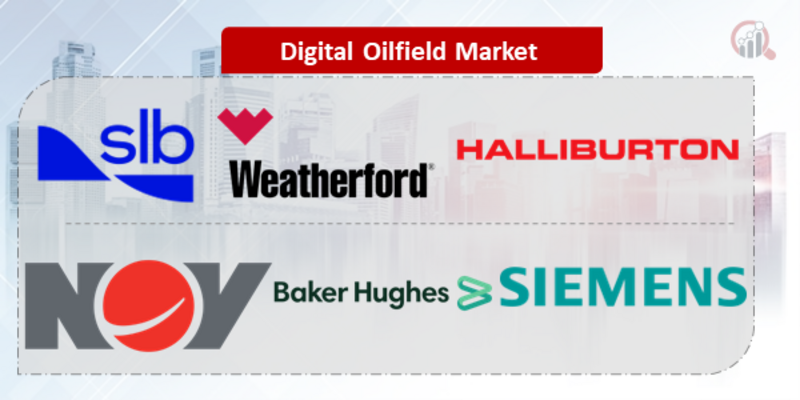 Digital Oilfield Market

slb

Weatherford®

HALLIBURTON

NOV

Baker Hughes

SIEMENS