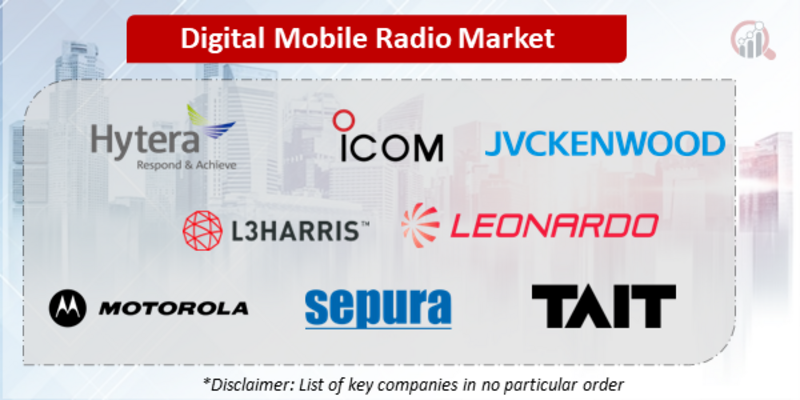 Digital Mobile Radio Market

Hytera
Respond & Achieve

ICOM

JVCKENWOOD

L3HARRIS™

LEONARDO

MOTOROLA

sepura

TAIT

*Disclaimer: List of key companies in no particular order