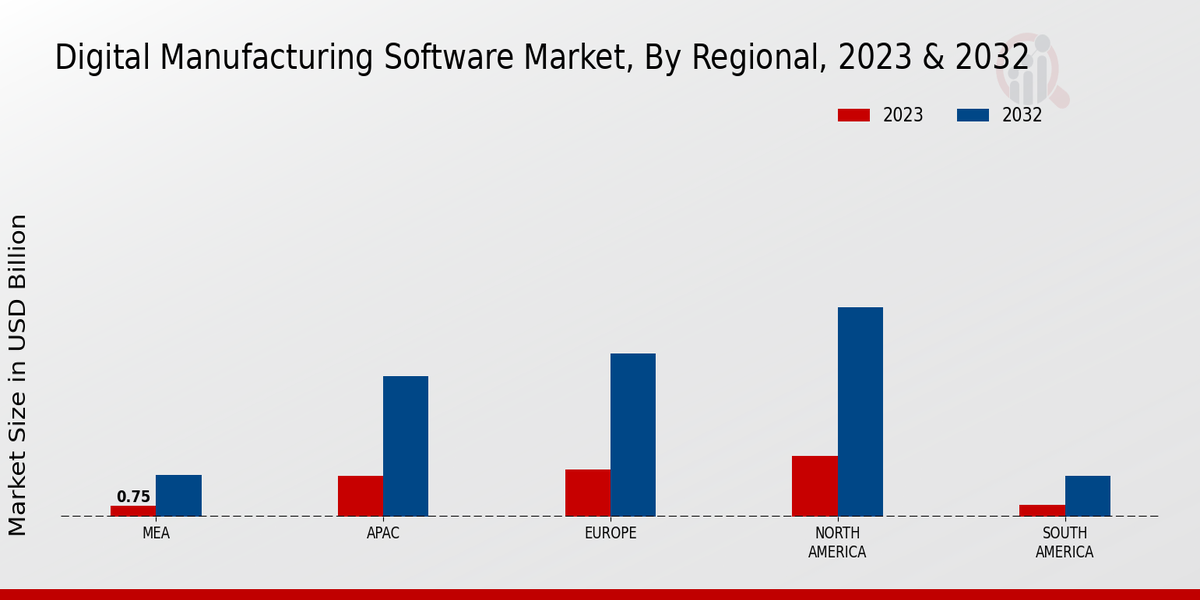 Digital Manufacturing Software Market, By Regional, 2023 & 2032

2023
2032

Market Size in USD Billion

0.75

MEA
APAC
EUROPE
NORTH AMERICA
SOUTH AMERICA