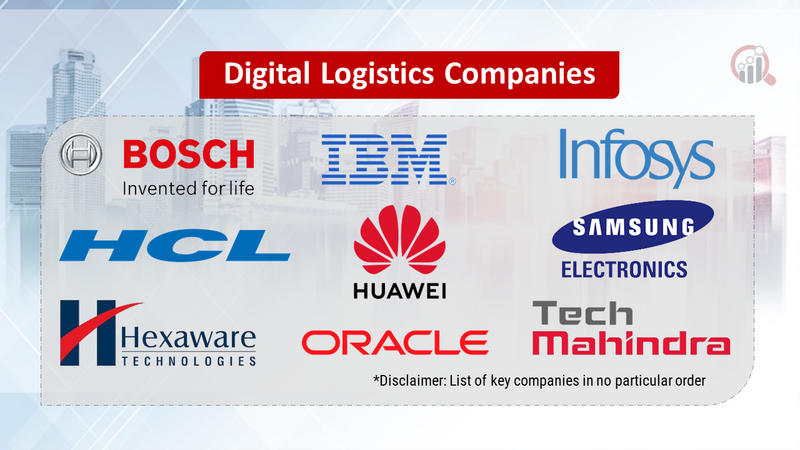 Digital Logistics Companies

BOSCH
Invented for life

IBM

Infosys

HCL

HUAWEI

SAMSUNG
ELECTRONICS

Hexaware
TECHNOLOGIES

ORACLE

Tech
Mahindra

*Disclaimer: List of key companies in no particular order