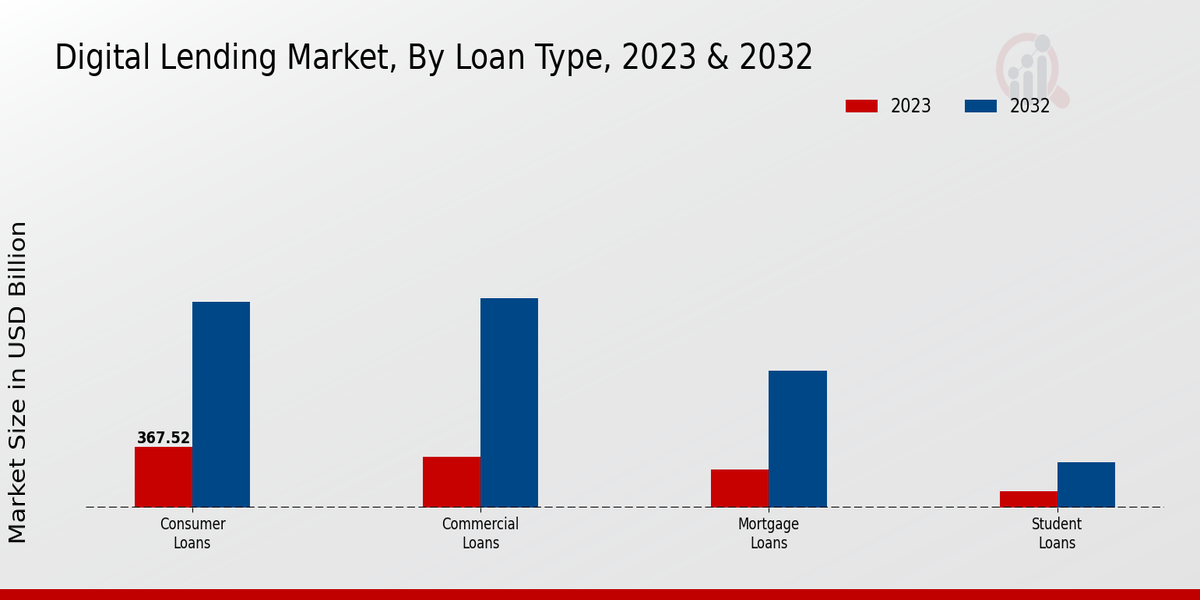 Digital Lending Market, By Loan Type, 2023 & 2032

2023
2032

Market Size in USD Billion

367.52

Consumer Loans
Commercial Loans
Mortgage Loans
Student Loans