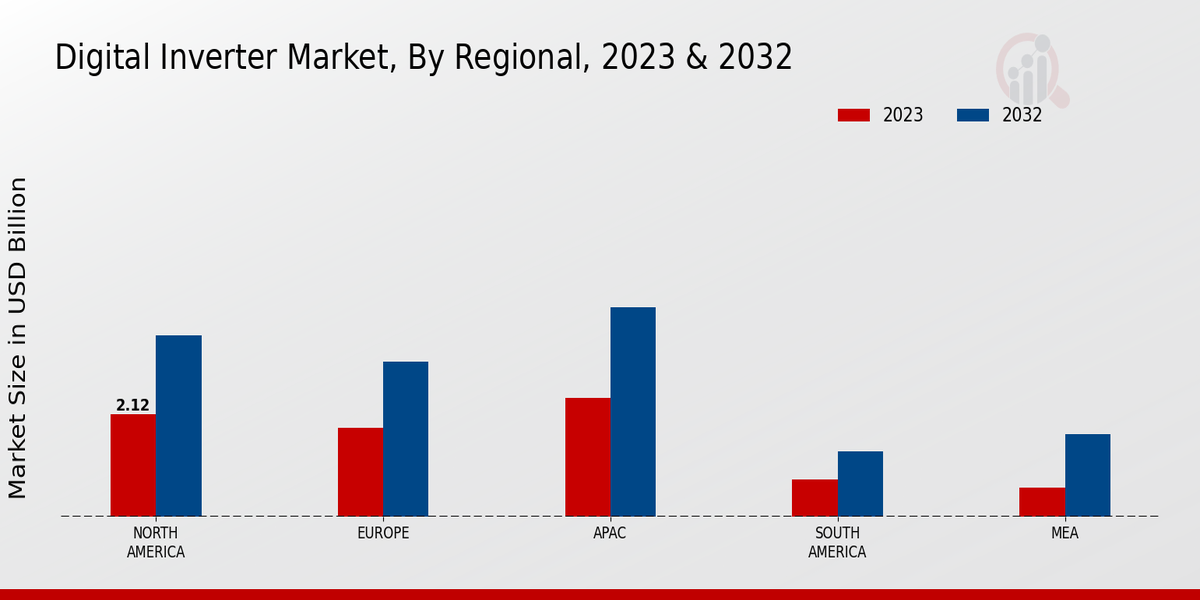 Digital Inverter Market, By Regional, 2023 & 2032

2023
2032

Market Size in USD Billion

2.12

NORTH AMERICA
EUROPE
APAC
SOUTH AMERICA
MEA