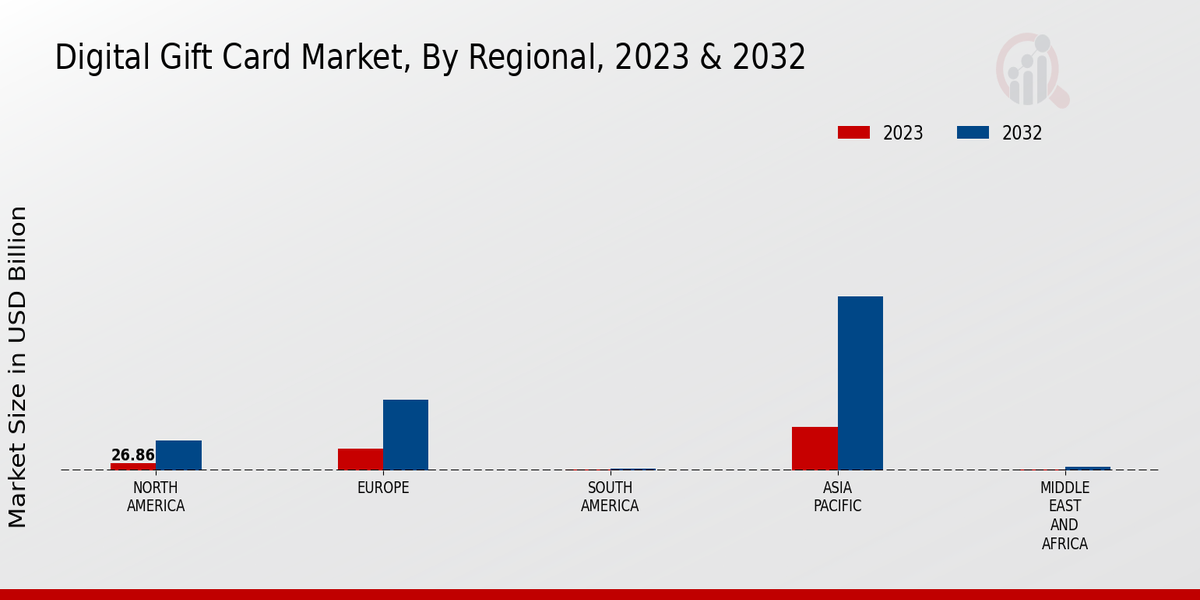 Digital Gift Card Market, By Regional, 2023 & 2032

2023
2032

Market Size in USD Billion

26.86

NORTH AMERICA
EUROPE
SOUTH AMERICA
ASIA PACIFIC
MIDDLE EAST AND AFRICA