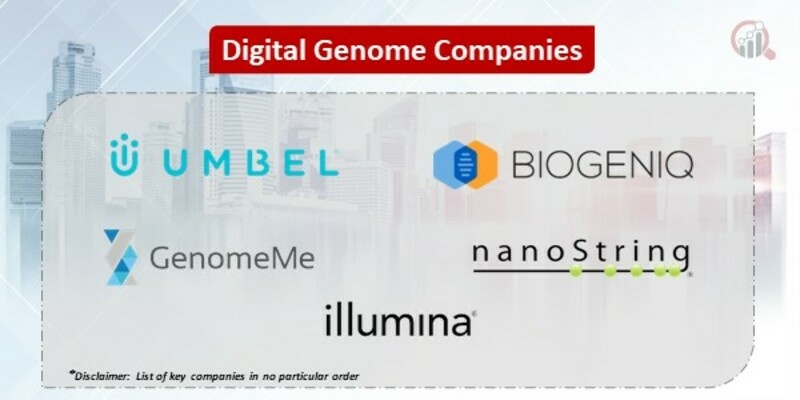 Digital Genome Companies

UMBEL

BIOGENIQ

GenomeMe

nanoString

illumina

*Disclaimer: List of key companies in no particular order