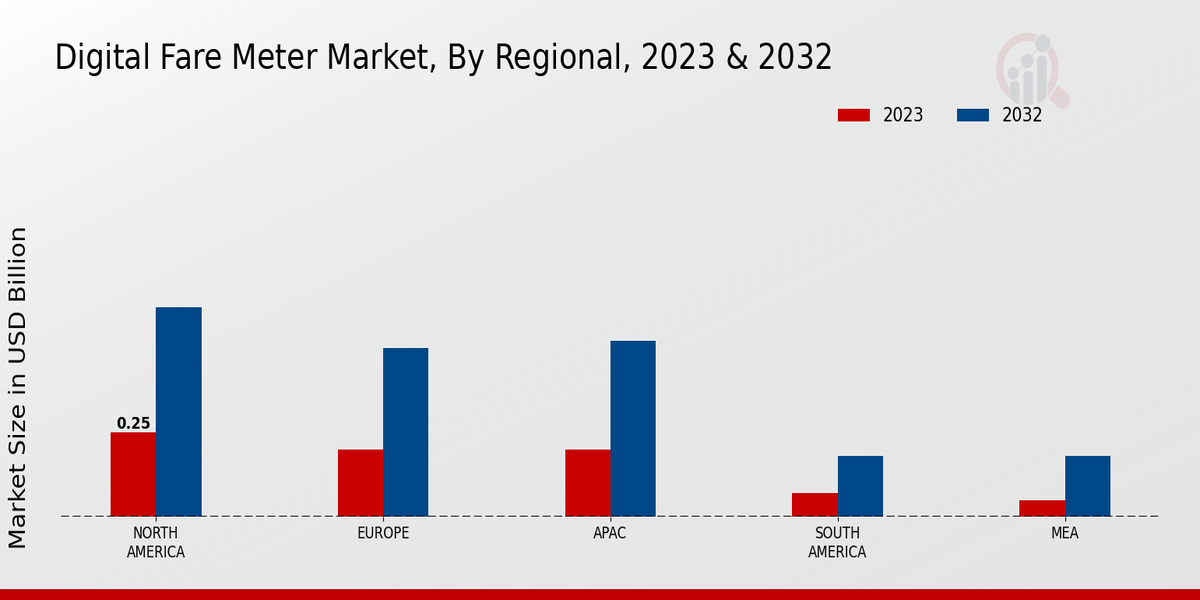 Digital Fare Meter Market, By Regional, 2023 & 2032

2023
2032

Market Size in USD Billion

0.25

NORTH AMERICA
EUROPE
APAC
SOUTH AMERICA
MEA