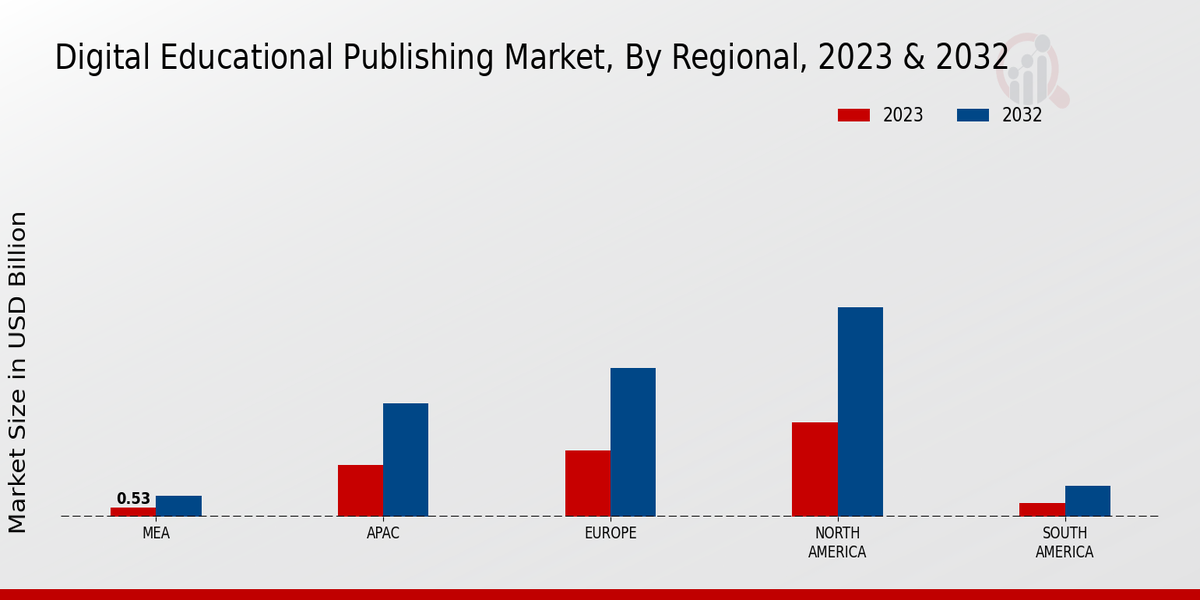 Digital Educational Publishing Market, By Regional, 2023 & 2032

2023
2032

Market Size in USD Billion

0.53

MEA
APAC
EUROPE
NORTH AMERICA
SOUTH AMERICA