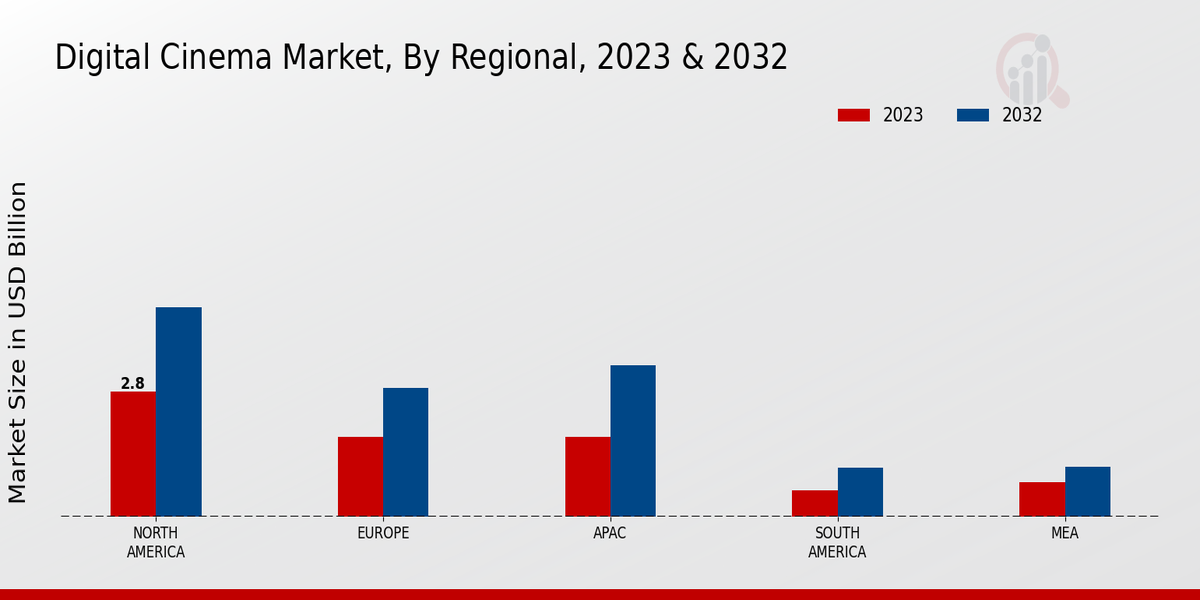 Digital Cinema Market, By Regional, 2023 & 2032

2023
2032

Market Size in USD Billion

2.8

NORTH AMERICA
EUROPE
APAC
SOUTH AMERICA
MEA