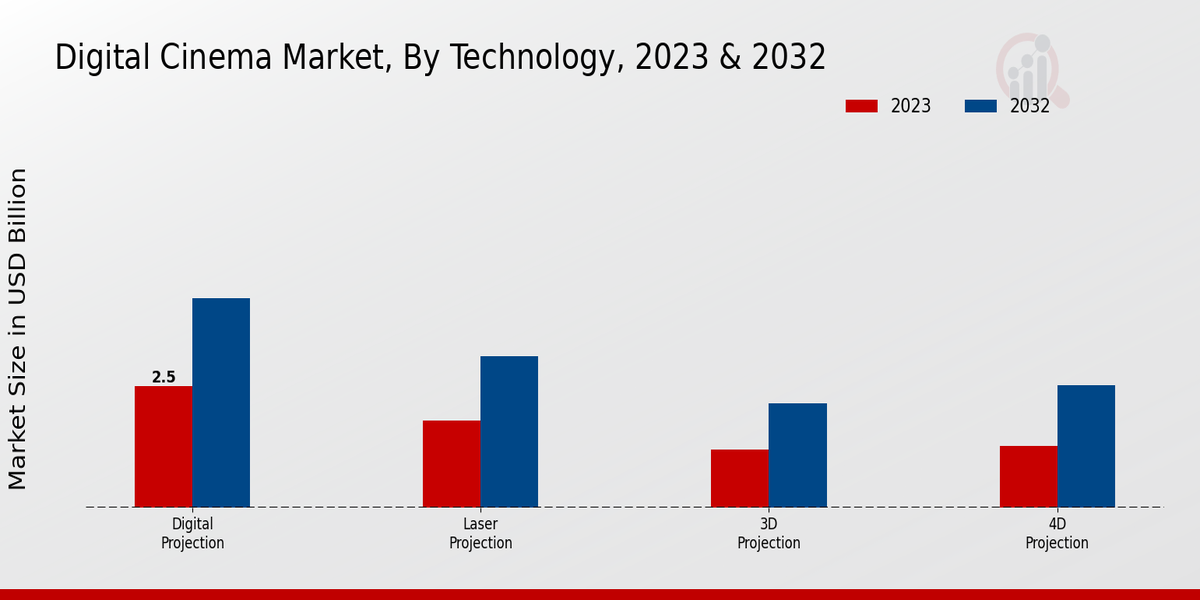 Digital Cinema Market, By Technology, 2023 & 2032

2023
2032

Market Size in USD Billion

2.5

Digital Projection
Laser Projection
3D Projection
4D Projection