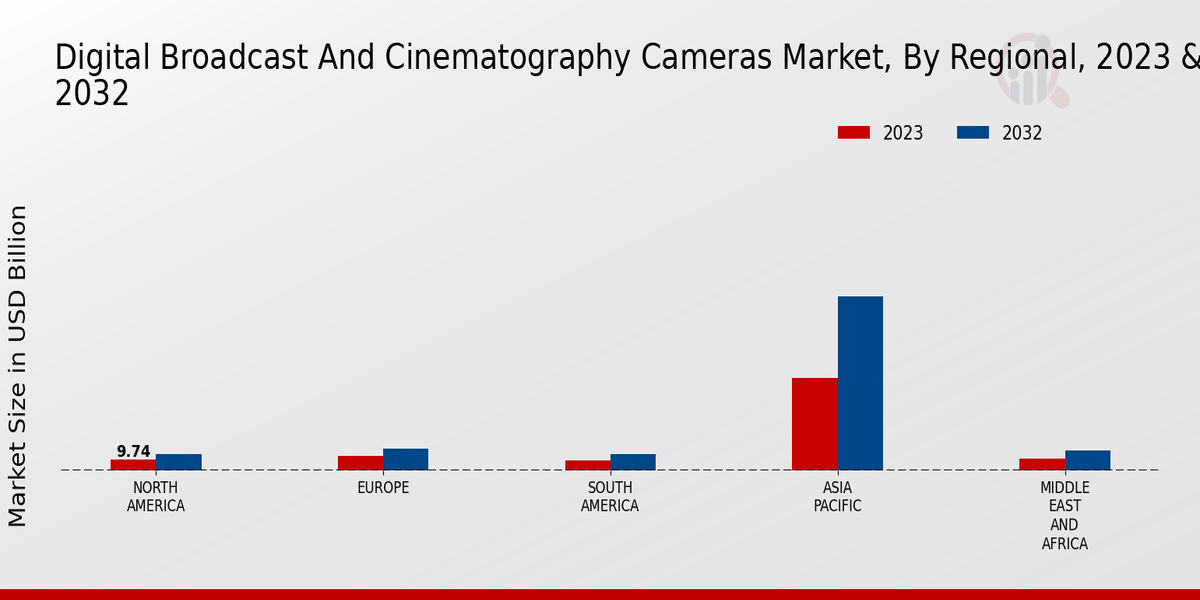 Digital Broadcast And Cinematography Cameras Market, By Regional, 2023 & 2032

2023 2032

Market Size in USD Billion

9.74

NORTH AMERICA

EUROPE

SOUTH AMERICA

ASIA PACIFIC

MIDDLE EAST AND AFRICA