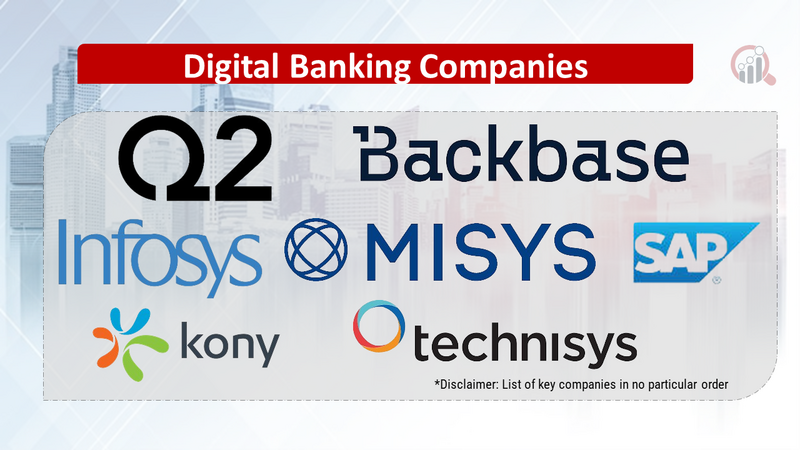 Digital Banking Companies

Q2

Backbase

Infosys

MISYS

SAP

kony

technisys

*Disclaimer: List of key companies in no particular order