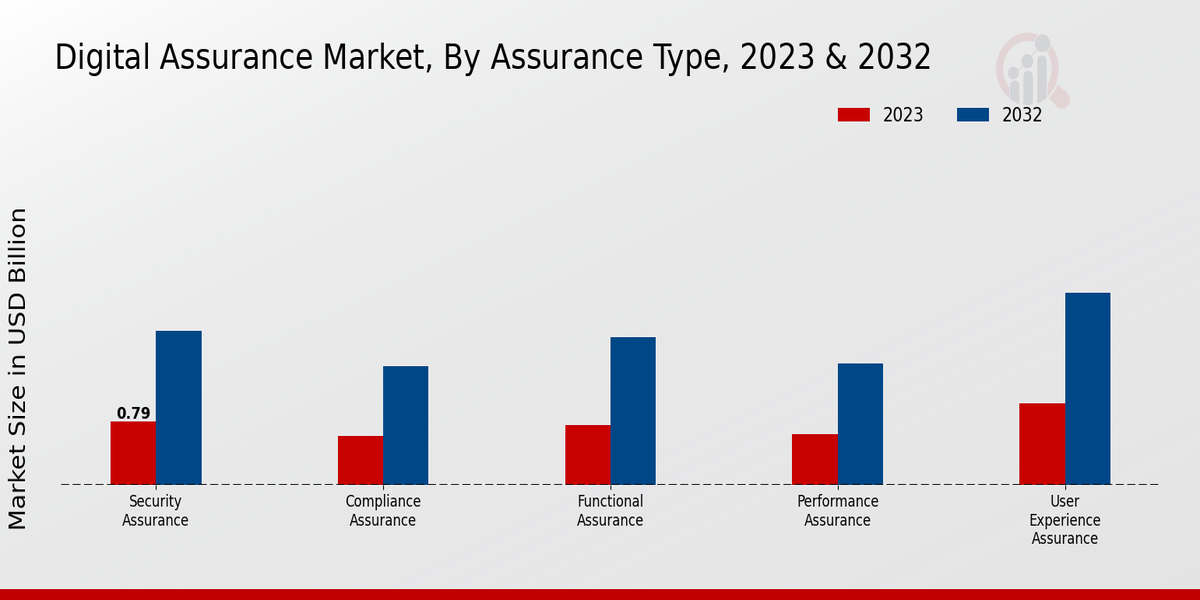 Digital Assurance Market, By Assurance Type, 2023 & 2032

2023
2032

Market Size in USD Billion

0.79

Security Assurance

Compliance Assurance

Functional Assurance

Performance Assurance

User Experience Assurance