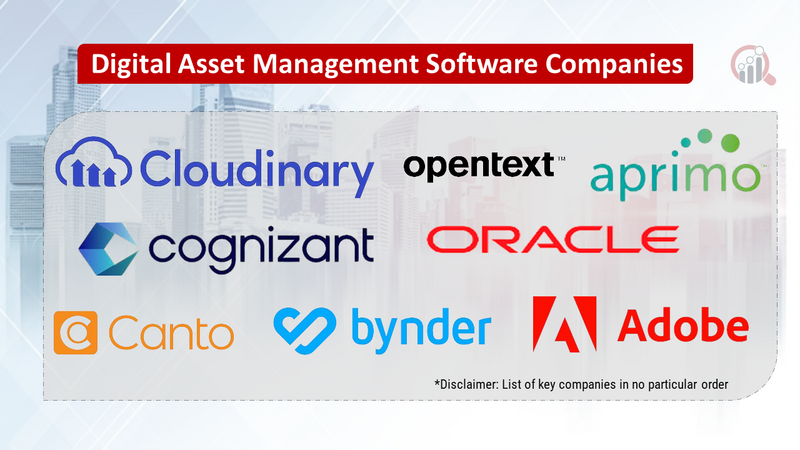 Digital Asset Management Software Companies

Cloudinary

opentext™

aprimo

cognizant

ORACLE

Canto

bynder

Adobe

*Disclaimer: List of key companies in no particular order