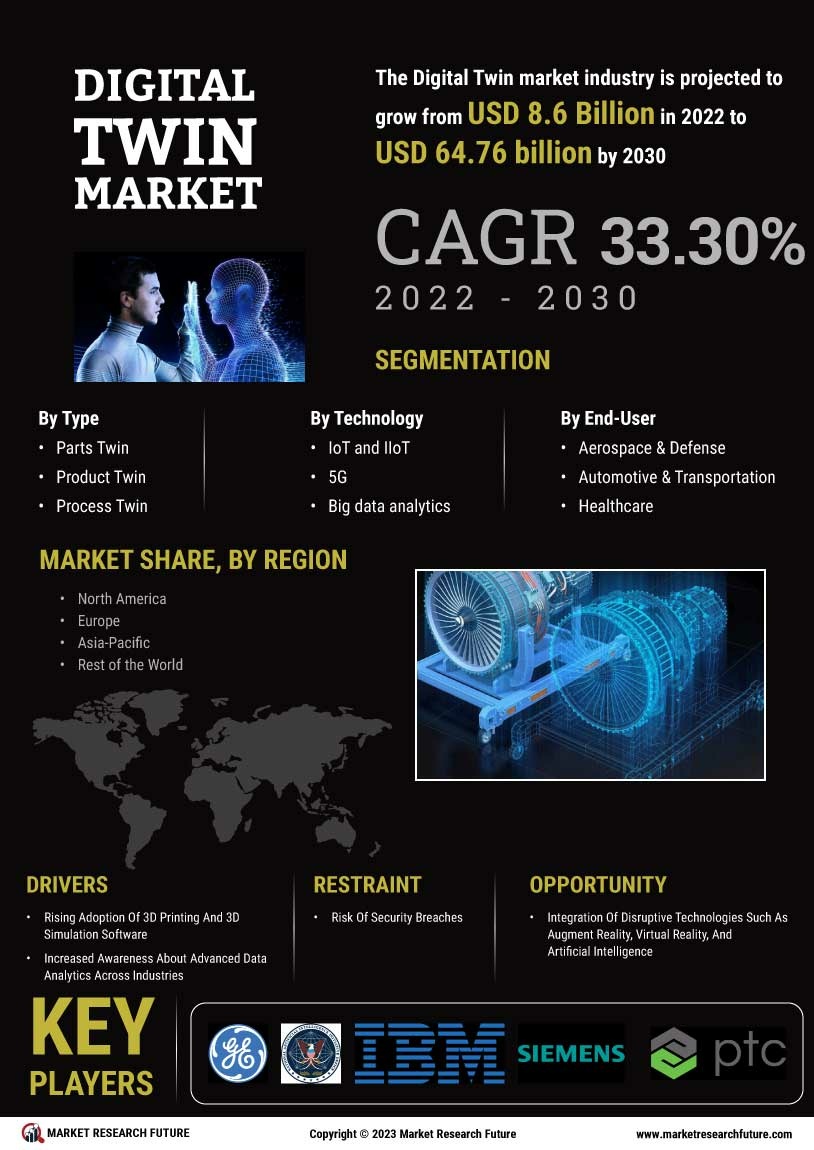 DIGITAL TWIN MARKET

The Digital Twin market industry is projected to grow from USD 8.6 Billion in 2022 to USD 64.76 billion by 2030

CAGR 33.30%
2022 - 2030

SEGMENTATION

By Type
• Parts Twin
• Product Twin
• Process Twin

By Technology
• IoT and IIoT
• 5G
• Big data analytics

By End-User
• Aerospace & Defense
• Automotive & Transportation
• Healthcare

MARKET SHARE, BY REGION
• North America
• Europe
• Asia-Pacific
• Rest of the World

DRIVERS
• Rising Adoption Of 3D Printing And 3D Simulation Software
• Increased Awareness About Advanced Data Analytics Across Industries

RESTRAINT
• Risk Of Security Breaches

OPPORTUNITY
• Integration Of Disruptive Technologies Such As Augment Reality, Virtual Reality, And Artificial Intelligence

KEY PLAYERS

GE IBM SIEMENS ptc

MARKET RESEARCH FUTURE
Copyright © 2023 Market Research Future
www.marketresearchfuture.com