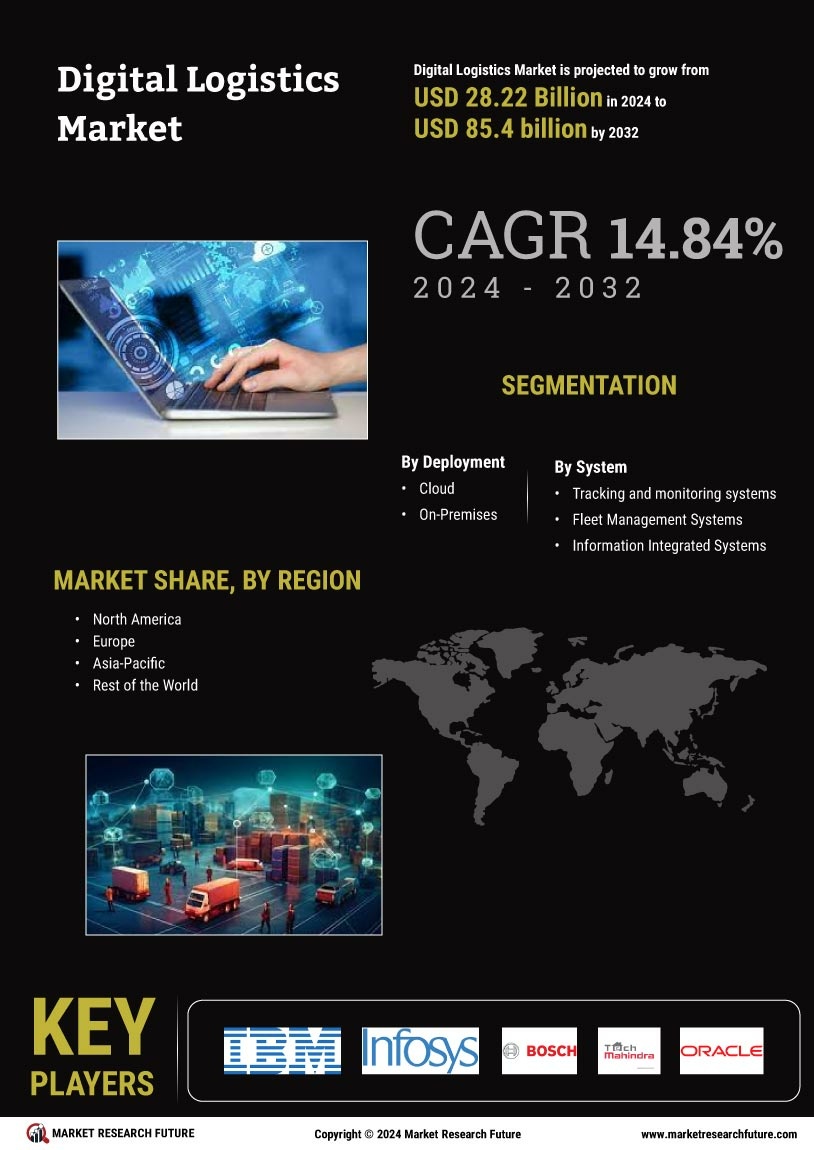 Digital Logistics Market

Digital Logistics Market is projected to grow from USD 28.22 Billion in 2024 to USD 85.4 billion by 2032

CAGR 14.84%
2024 - 2032

SEGMENTATION

By Deployment
• Cloud
• On-Premises

By System
• Tracking and monitoring systems
• Fleet Management Systems
• Information Integrated Systems

MARKET SHARE, BY REGION
• North America
• Europe
• Asia-Pacific
• Rest of the World

KEY PLAYERS

IBM
Infosys
BOSCH
Tech Mahindra
ORACLE

MARKET RESEARCH FUTURE
Copyright © 2024 Market Research Future
www.marketresearchfuture.com