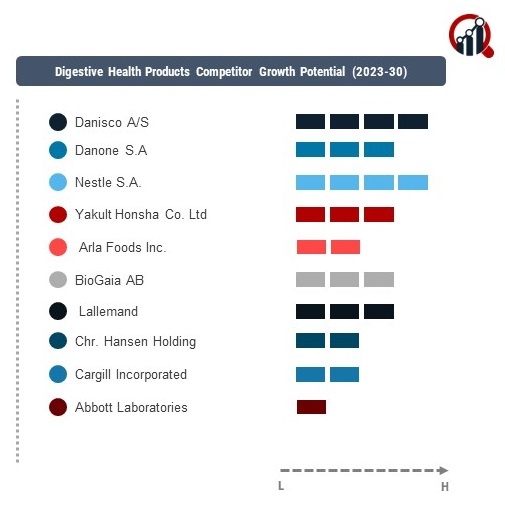 Digestive Health Products Competitor Growth Potential (2023-30)

Danisco A/S
Danone S.A
Nestle S.A.
Yakult Honsha Co. Ltd
Arla Foods Inc.
BioGaia AB
Lallemand
Chr. Hansen Holding
Cargill Incorporated
Abbott Laboratories

L
H