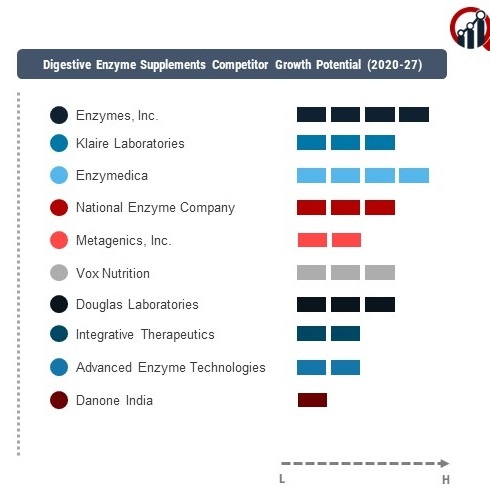 Digestive Enzyme Supplements Competitor Growth Potential (2020-27)

Enzymes, Inc.
Klaire Laboratories
Enzymedica
National Enzyme Company
Metagenics, Inc.
Vox Nutrition
Douglas Laboratories
Integrative Therapeutics
Advanced Enzyme Technologies
Danone India

L
H