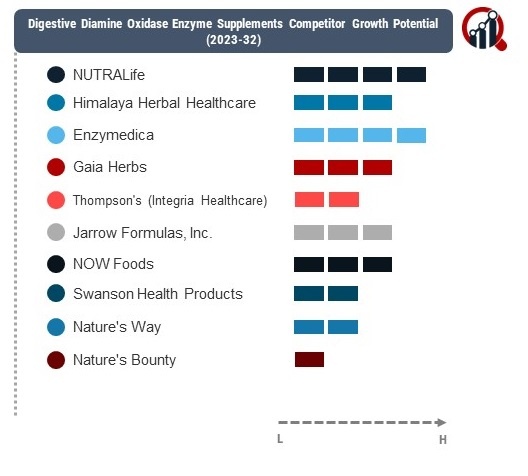 Digestive Diamine Oxidase Enzyme Supplements Competitor Growth Potential (2023-32)

NUTRALife
Himalaya Herbal Healthcare
Enzymedica
Gaia Herbs
Thompson's (Integria Healthcare)
Jarrow Formulas, Inc.
NOW Foods
Swanson Health Products
Nature's Way
Nature's Bounty

L
H